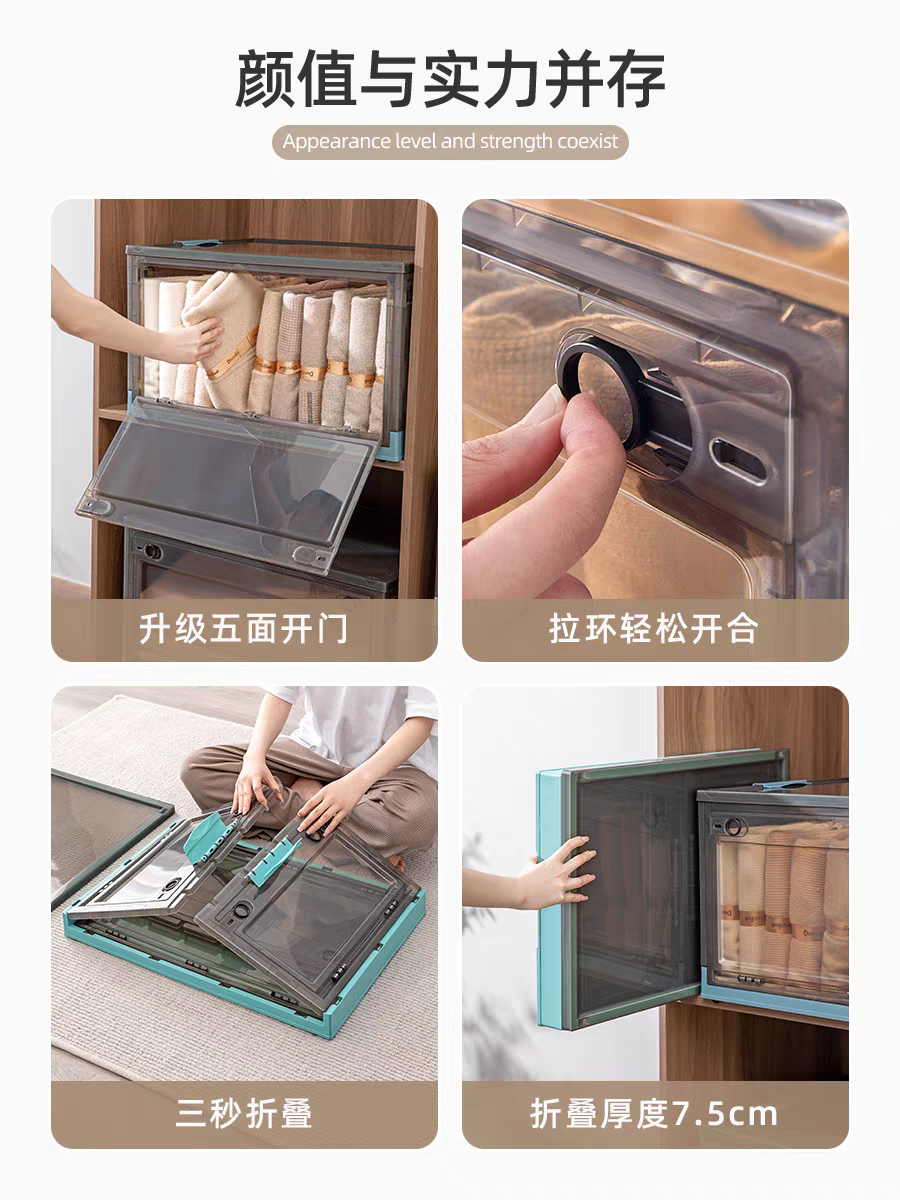 颜值与实力并存

Appearance level and strength coexist

升级五面开门

拉环轻松开合

三秒折叠

折叠厚度7.5cm